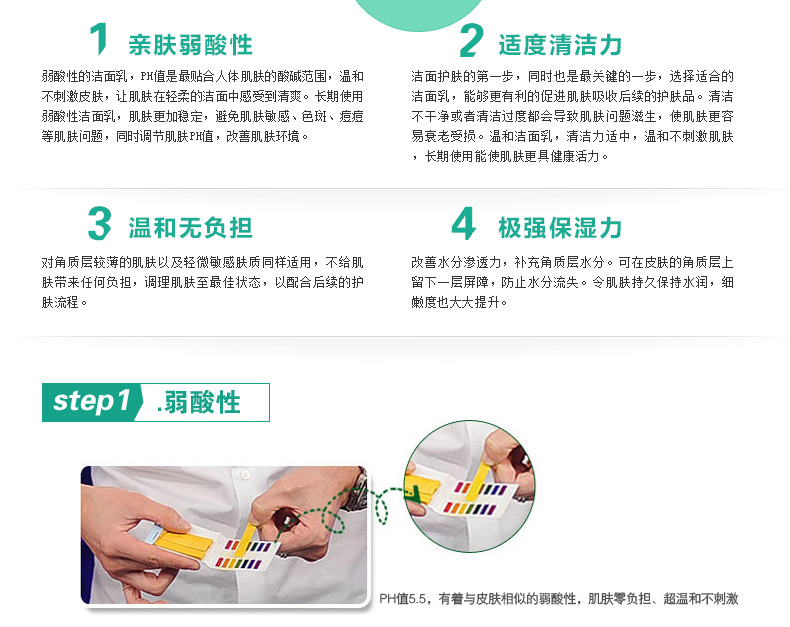 1 亲肤弱酸性

弱酸性的洁面乳，PH值是最贴合人体肌肤的酸碱范围，温和不刺激皮肤，让肌肤在轻柔的洁面中感受到清爽。长期使用弱酸性洁面乳，肌肤更加稳定，避免肌肤敏感、色斑、痘痘等肌肤问题，同时调节肌肤PH值，改善肌肤环境。

2 适度清洁力

洁面护肤的第一步，同时也是最关键的一步，选择适合的洁面乳，能够更有利的促进肌肤吸收后续的护肤品。清洁不干净或者清洁过度都会导致肌肤问题滋生，使肌肤更容易衰老受损。温和洁面乳，清洁力适中，温和不刺激肌肤，长期使用能使肌肤更具健康活力。

3 温和无负担

对角质层较薄的肌肤以及轻微敏感肤质同样适用，不给肌肤带来任何负担，调理肌肤至最佳状态，以配合后续的护肤流程。

4 极强保湿力

改善水分渗透力，补充角质层水分。可在皮肤的角质层上留下一层屏障，防止水分流失。令肌肤持久保持水润，细嫩度也大大提升。

step1 .弱酸性

PH值5.5，有着与皮肤相似的弱酸性，肌肤零负担、超温和不刺激