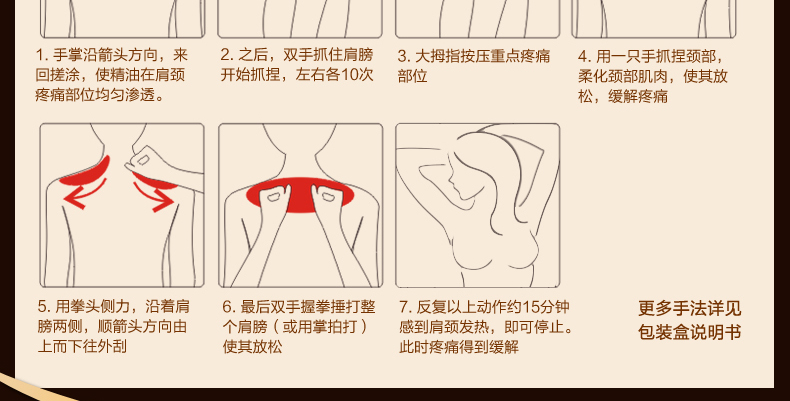 1. 手掌沿箭头方向，来回搓涂，使精油在肩颈疼痛部位均匀渗透。

2. 之后，双手抓住肩膀开始抓捏，左右各10次

3. 大拇指按压重点疼痛部位

4. 用一只手抓捏颈部，柔化颈部肌肉，使其放松，缓解疼痛

5. 用拳头侧力，沿着肩膀两侧，顺箭头方向由上而下往外刮

6. 最后双手握拳捶打整个肩膀（或用掌拍打）使其放松

7. 反复以上动作约15分钟感到肩颈发热，即可停止。此时疼痛得到缓解

更多手法详见包装盒说明书